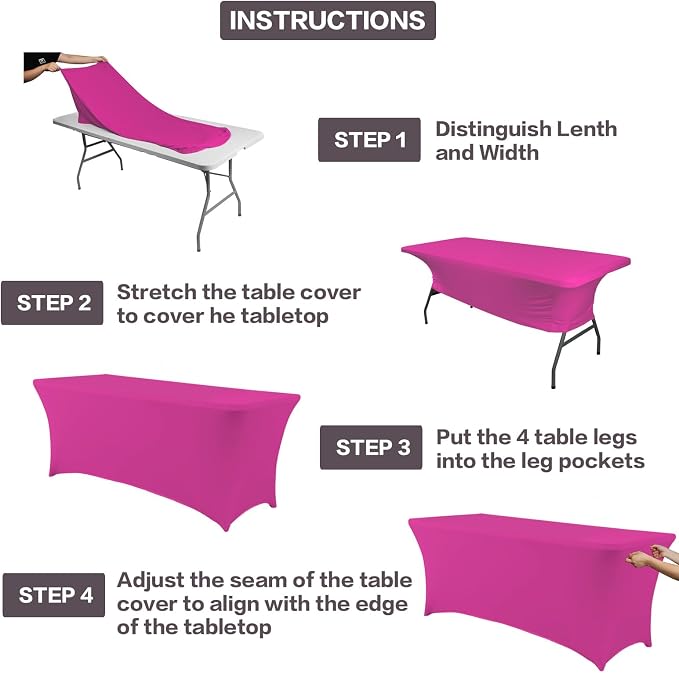 INSTRUCTIONS

STEP 1 Distinguish Lenth and Width

STEP 2 Stretch the table cover to cover he tabletop

STEP 3 Put the 4 table legs into the leg pockets

STEP 4 Adjust the seam of the table cover to align with the edge of the tabletop