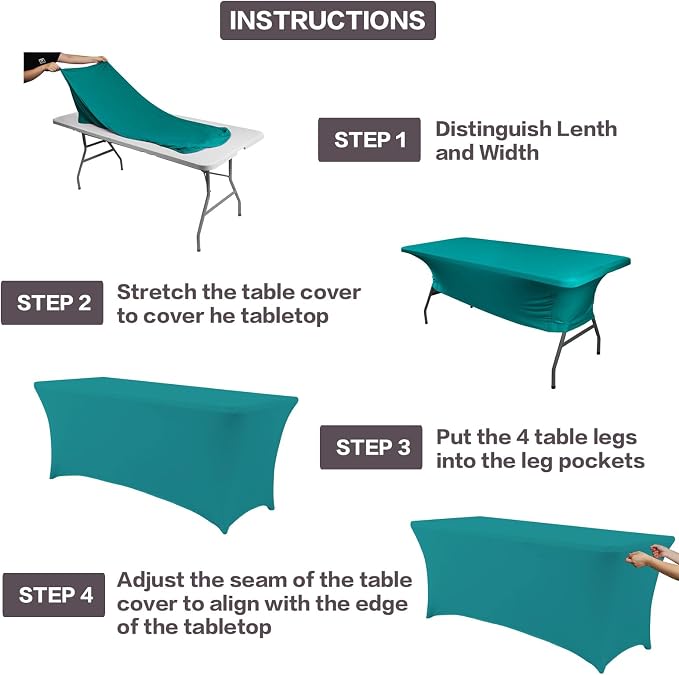 INSTRUCTIONS

STEP 1 Distinguish Lenth and Width

STEP 2 Stretch the table cover to cover he tabletop

STEP 3 Put the 4 table legs into the leg pockets

STEP 4 Adjust the seam of the table cover to align with the edge of the tabletop