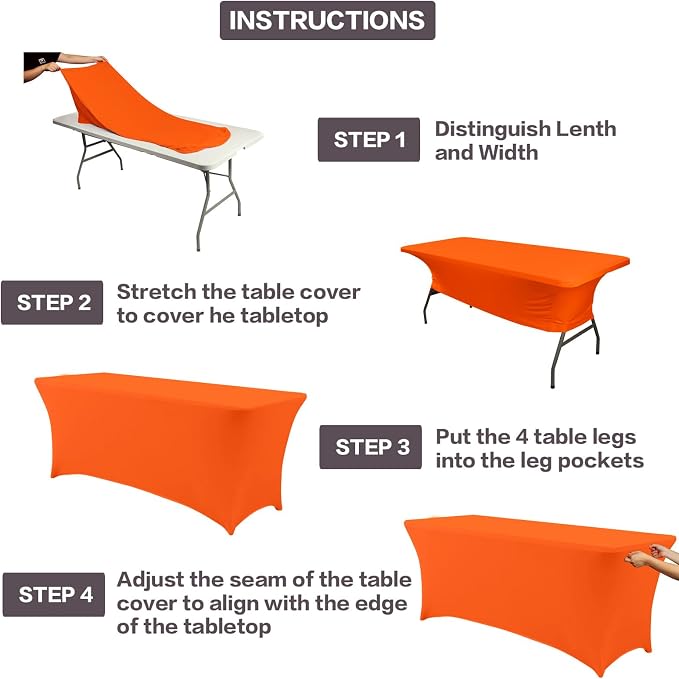 INSTRUCTIONS

STEP 1 Distinguish Lenth and Width

STEP 2 Stretch the table cover to cover he tabletop

STEP 3 Put the 4 table legs into the leg pockets

STEP 4 Adjust the seam of the table cover to align with the edge of the tabletop