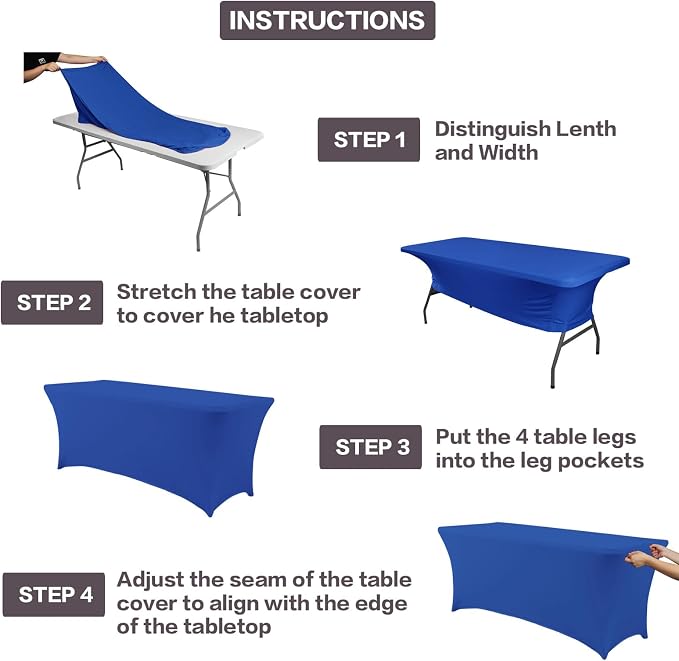 INSTRUCTIONS

STEP 1
Distinguish Lenth and Width

STEP 2
Stretch the table cover to cover he tabletop

STEP 3
Put the 4 table legs into the leg pockets

STEP 4
Adjust the seam of the table cover to align with the edge of the tabletop