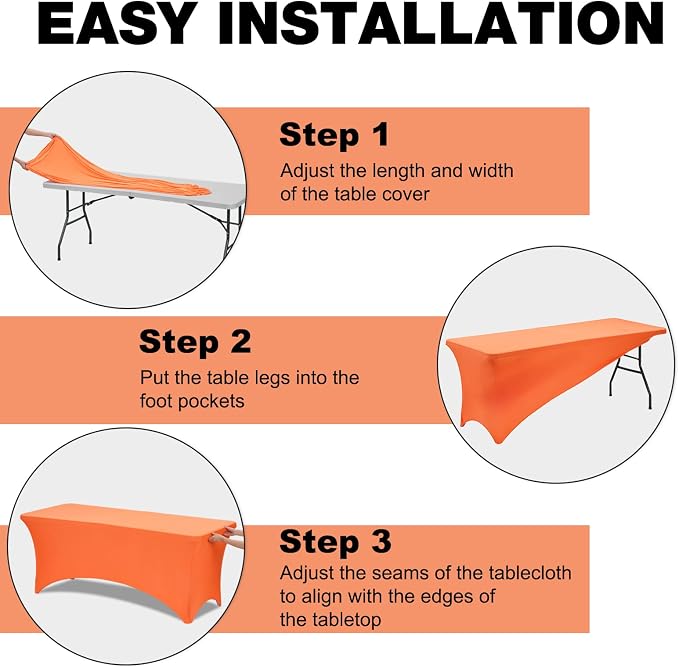 EASY INSTALLATION

Step 1
Adjust the length and width of the table cover

Step 2
Put the table legs into the foot pockets

Step 3
Adjust the seams of the tablecloth to align with the edges of the tabletop