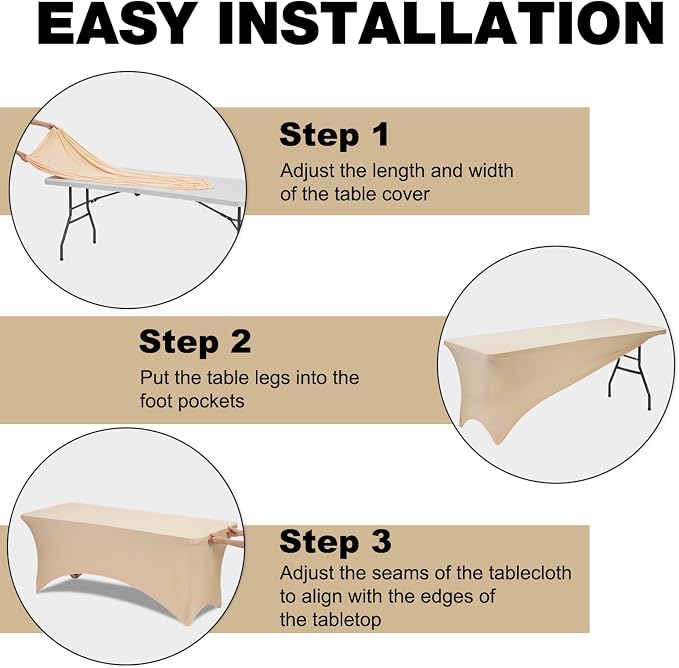 EASY INSTALLATION

Step 1
Adjust the length and width of the table cover

Step 2
Put the table legs into the foot pockets

Step 3
Adjust the seams of the tablecloth to align with the edges of the tabletop