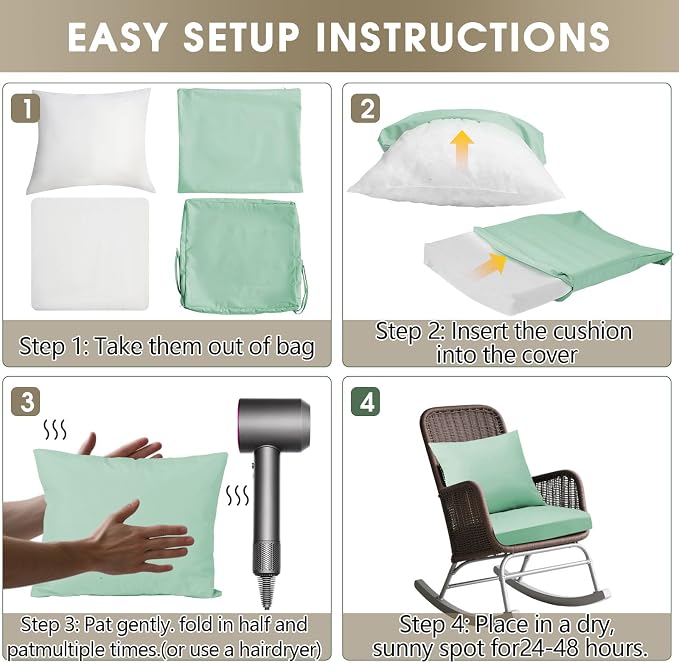 EASY SETUP INSTRUCTIONS

1

Step 1: Take them out of bag

2

Step 2: Insert the cushion into the cover

3

Step 3: Pat gently. fold in half and patmultiple times.(or use a hairdryer)

4

Step 4: Place in a dry, sunny spot for24-48 hours.