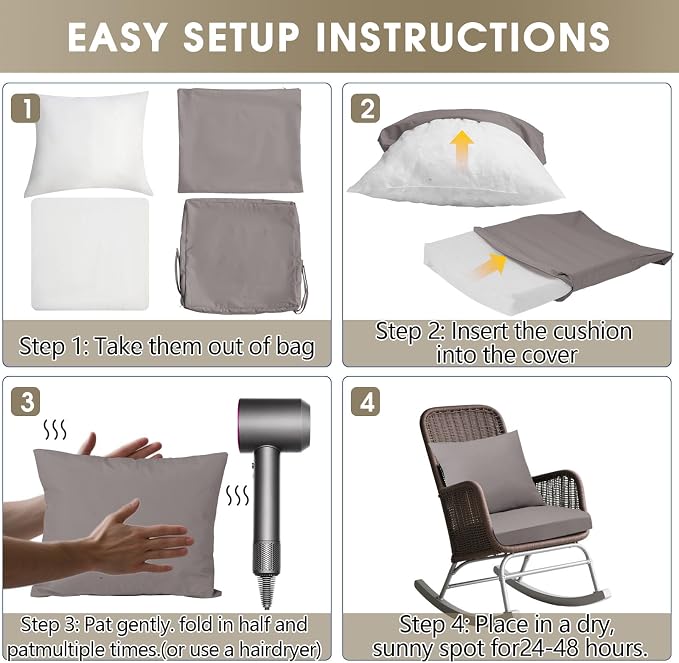 EASY SETUP INSTRUCTIONS

1

Step 1: Take them out of bag

2

Step 2: Insert the cushion into the cover

3

Step 3: Pat gently. fold in half and patmultiple times.(or use a hairdryer)

4

Step 4: Place in a dry, sunny spot for24-48 hours.