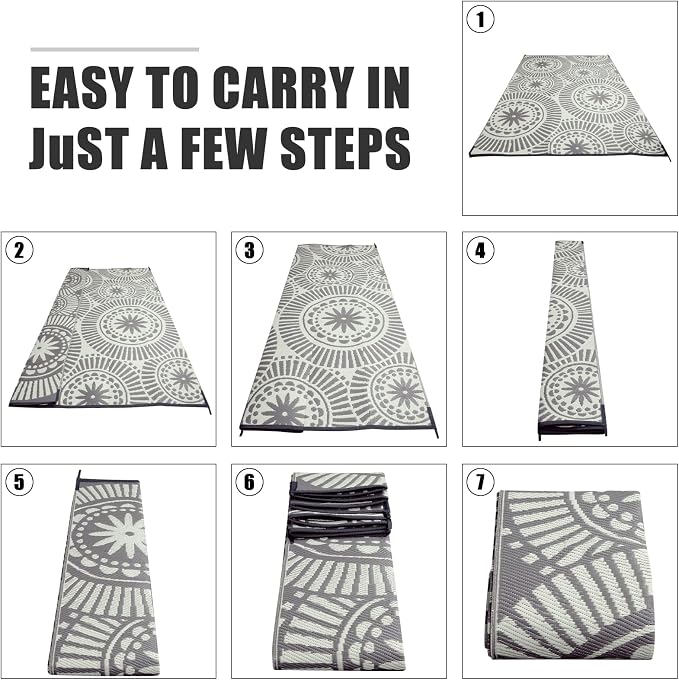 EASY TO CARRY IN
JuST A FEW STEPS

1

2

3

4

5

6

7